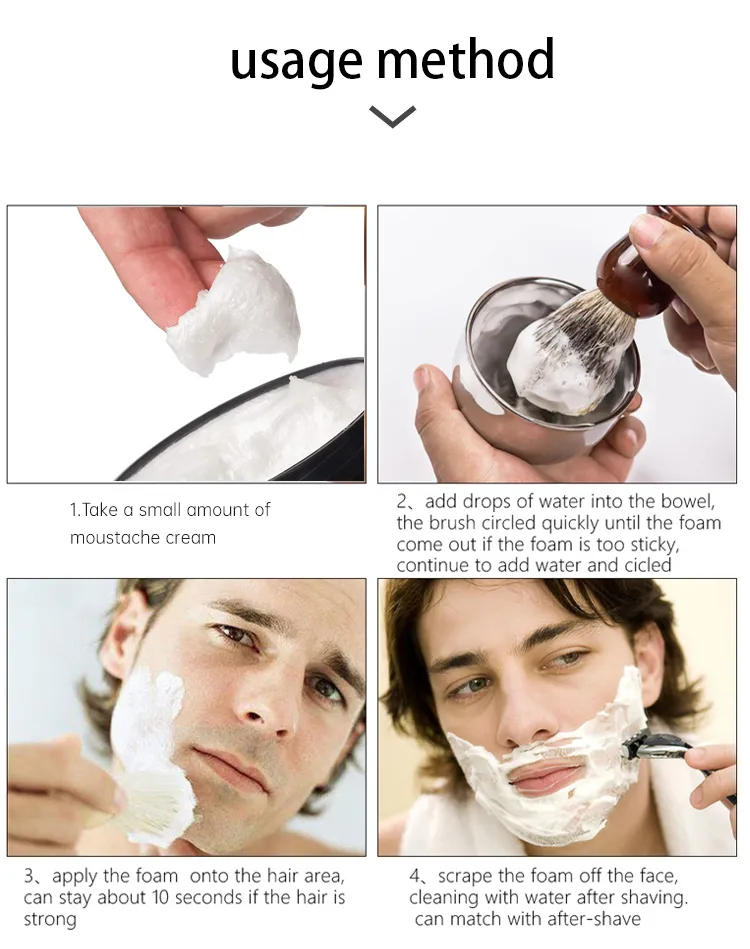 usage method

1.Take a small amount of moustache cream

2、add drops of water into the bowel, the brush circled quickly until the foam come out if the foam is too sticky, continue to add water and cicled

3、apply the foam onto the hair area, can stay about 10 seconds if the hair is strong

4、scrape the foam off the face, cleaning with water after shaving. can match with after-shave